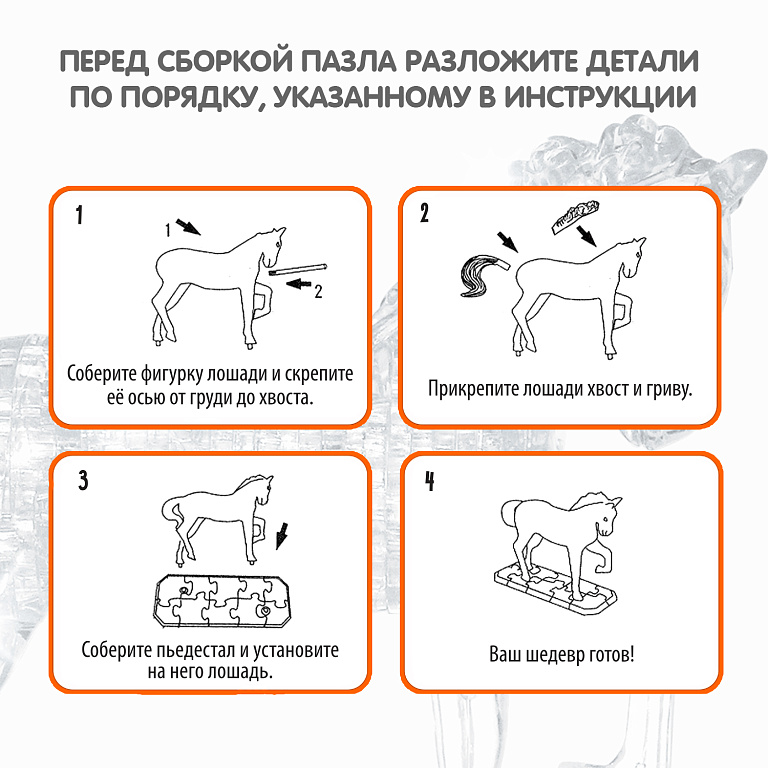 ПЕРЕД СБОРКОЙ ПАЗЛА РАЗЛОЖИТЕ ДЕТАЛИ ПО ПОРЯДКУ, УКАЗАННОМУ В ИНСТРУКЦИИ

1

1

2

Соберите фигурку лошади и скрепите её осью от груди до хвоста.

2

Прикрепите лошади хвост и гриву.

3

Соберите пьедестал и установите на него лошадь.

4

Ваш шедевр готов!