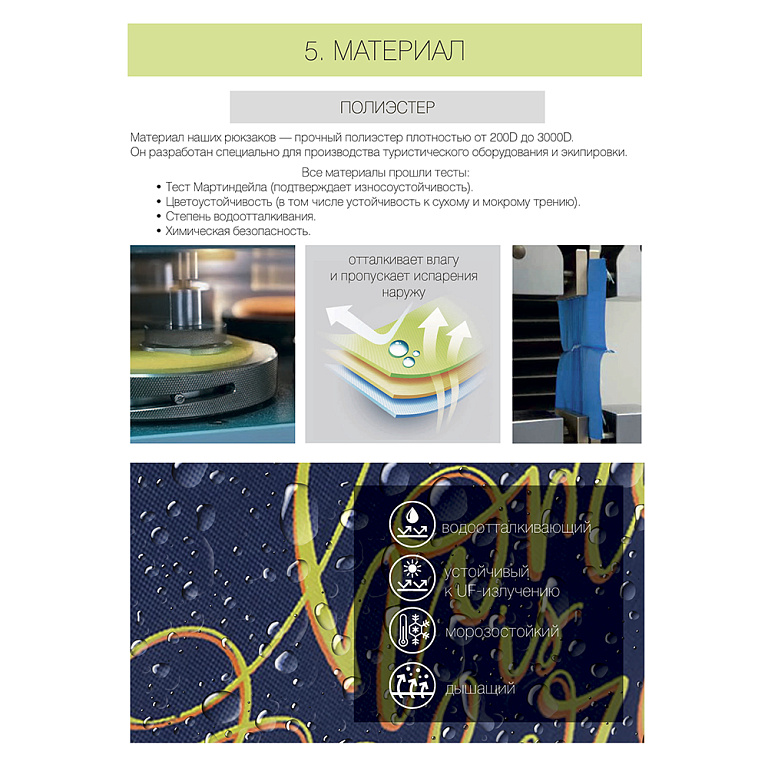 5. МАТЕРИАЛ

ПОЛИЭСТЕР

Материал наших рюкзаков — прочный полиэстер плотностью от 200D до 3000D.
Он разработан специально для производства туристического оборудования и экипировки.

Все материалы прошли тесты:
• Тест Мартиндейла (подтверждает износоустойчивость).
• Цветоустойчивость (в том числе устойчивость к сухому и мокрому трению).
• Степень водоотталкивания.
• Химическая безопасность.

отталкивает влагу и пропускает испарения наружу

водоотталкивающий

устойчивый к UF-излучению

морозостойкий

дышащий